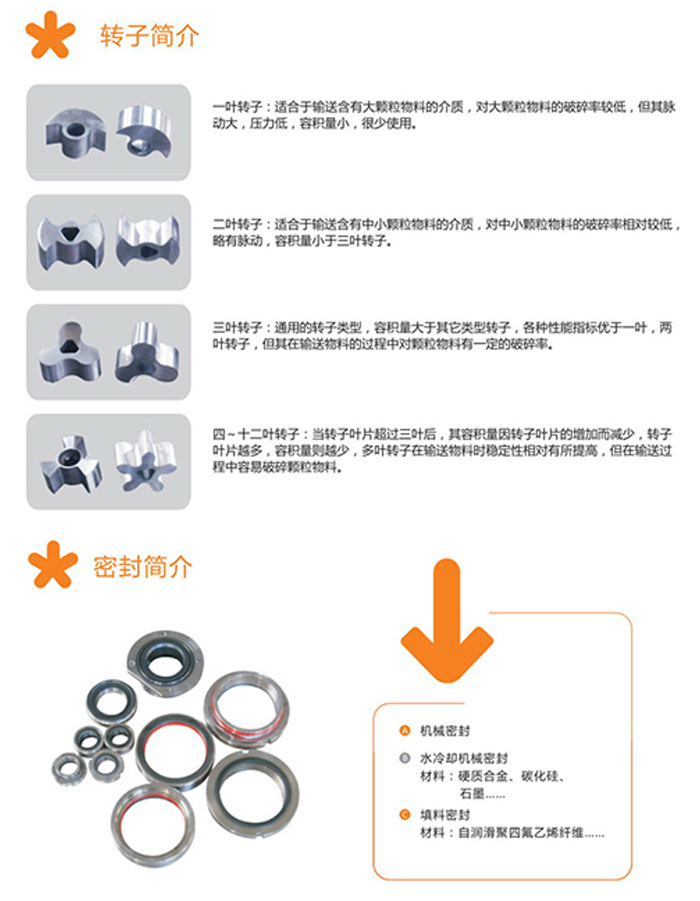 转子简介

一叶转子：适合于输送含有大颗粒物料的介质，对大颗粒物料的破碎率较低，但其脉动大，压力低，容积量小，很少使用。

二叶转子：适合于输送含有中小颗粒物料的介质，对中小颗粒物料的破碎率相对较低，略有脉动，容积量小于三叶转子。

三叶转子：通用的转子类型，容积量大于其它类型转子，各种性能指标优于一叶，两叶转子，但其在输送物料的过程中对颗粒物料有一定的破碎率。

四～十二叶转子：当转子叶片超过三叶后，其容积量因转子叶片的增加而减少，转子叶片越多，容积量则越少，多叶转子在输送物料时稳定性相对有所提高，但在输送过程中容易破碎颗粒物料。

密封简介

A 机械密封

B 水冷却机械密封
材料：硬质合金、碳化硅、石墨……

C 填料密封
材料：自润滑聚四氟乙烯纤维……